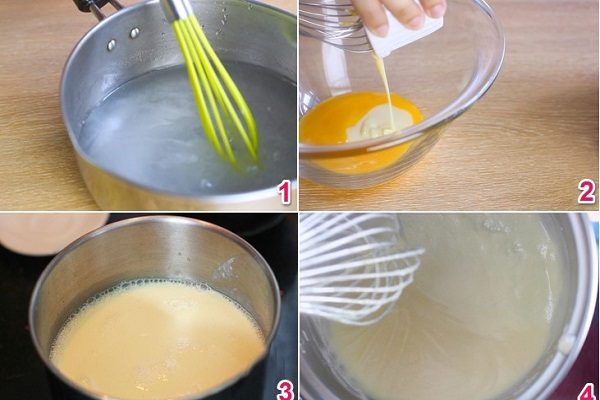 1
2
3
4